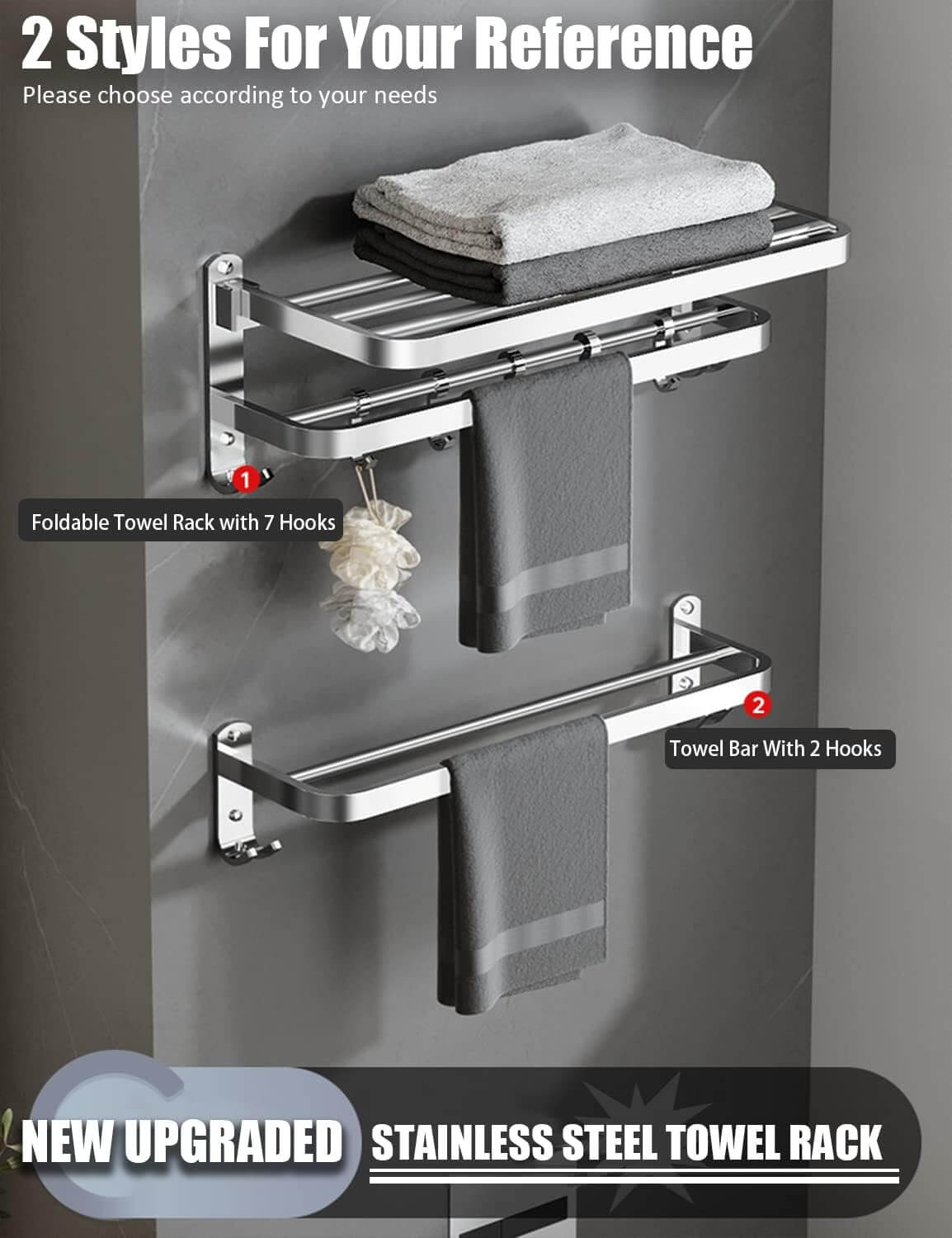 2 Styles For Your Reference
Please choose according to your needs

1
Foldable Towel Rack with 7 Hooks

2
Towel Bar With 2 Hooks

NEW UPGRADED STAINLESS STEEL TOWEL RACK